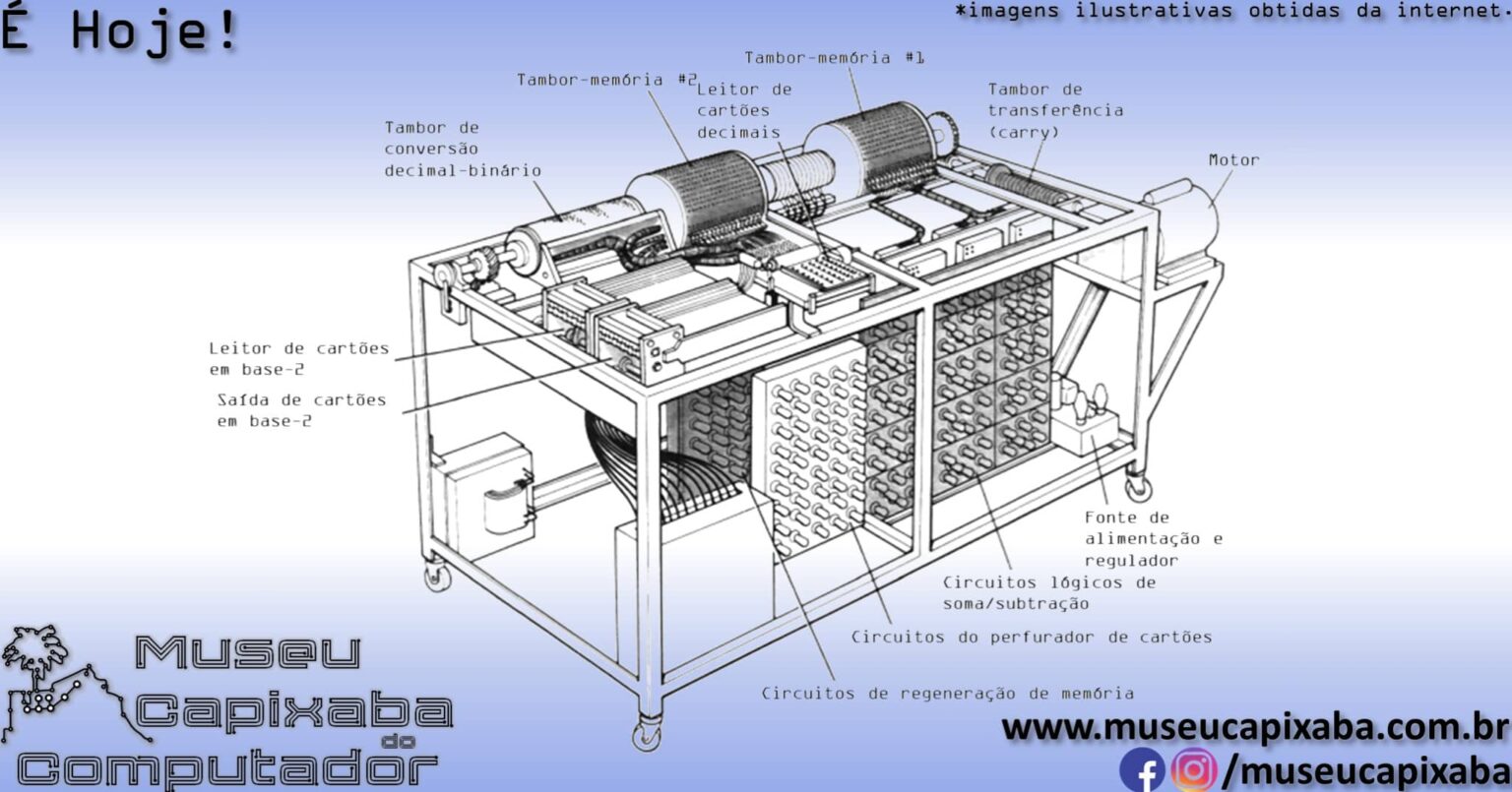 É Hoje!

*imagens ilustrativas obtidas da internet.

Tambor-memória #1

Tambor-memória #2

Leitor de cartões decimais

Tambor de transferência (carry)

Tambor de conversão decimal-binário

Motor

Leitor de cartões em base-2

Saída de cartões em base-2

Fonte de alimentação e regulador

Circuitos lógicos de soma/subtração

Circuitos do perfurador de cartões

Circuitos de regeneração de memória

Museu Capixaba do Computador

www.museucapixaba.com.br

/museucapixaba